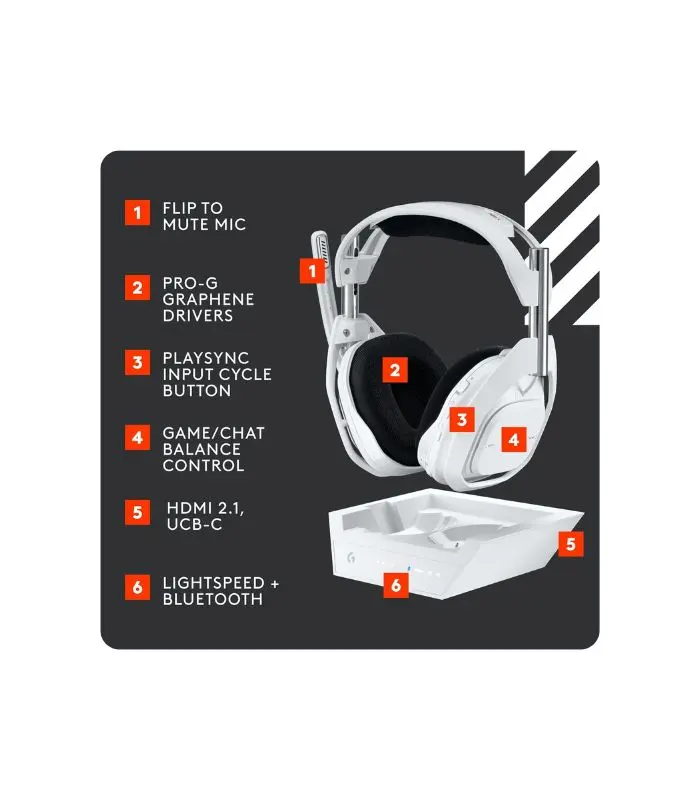 1 FLIP TO MUTE MIC

2 PRO-G GRAPHENE DRIVERS

3 PLAYSYNC INPUT CYCLE BUTTON

4 GAME/CHAT BALANCE CONTROL

5 HDMI 2.1, UCB-C

6 LIGHTSPEED + BLUETOOTH

1

2

3

4

5

6