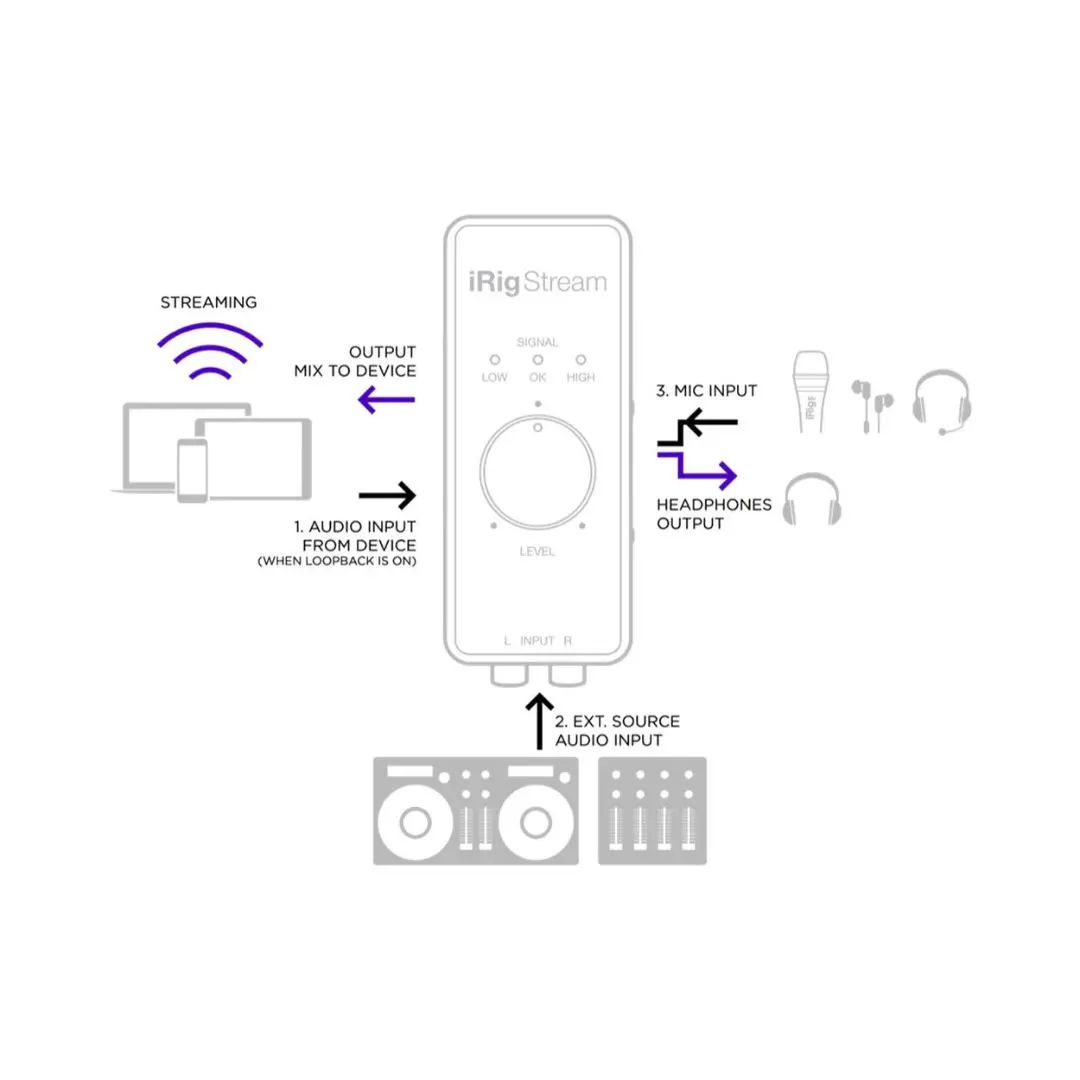 STREAMING

OUTPUT
MIX TO DEVICE

1. AUDIO INPUT
FROM DEVICE
(WHEN LOOPBACK IS ON)

iRig Stream

SIGNAL
LOW OK HIGH

LEVEL

L INPUT R

3. MIC INPUT

iRig

HEADPHONES
OUTPUT

2. EXT. SOURCE
AUDIO INPUT